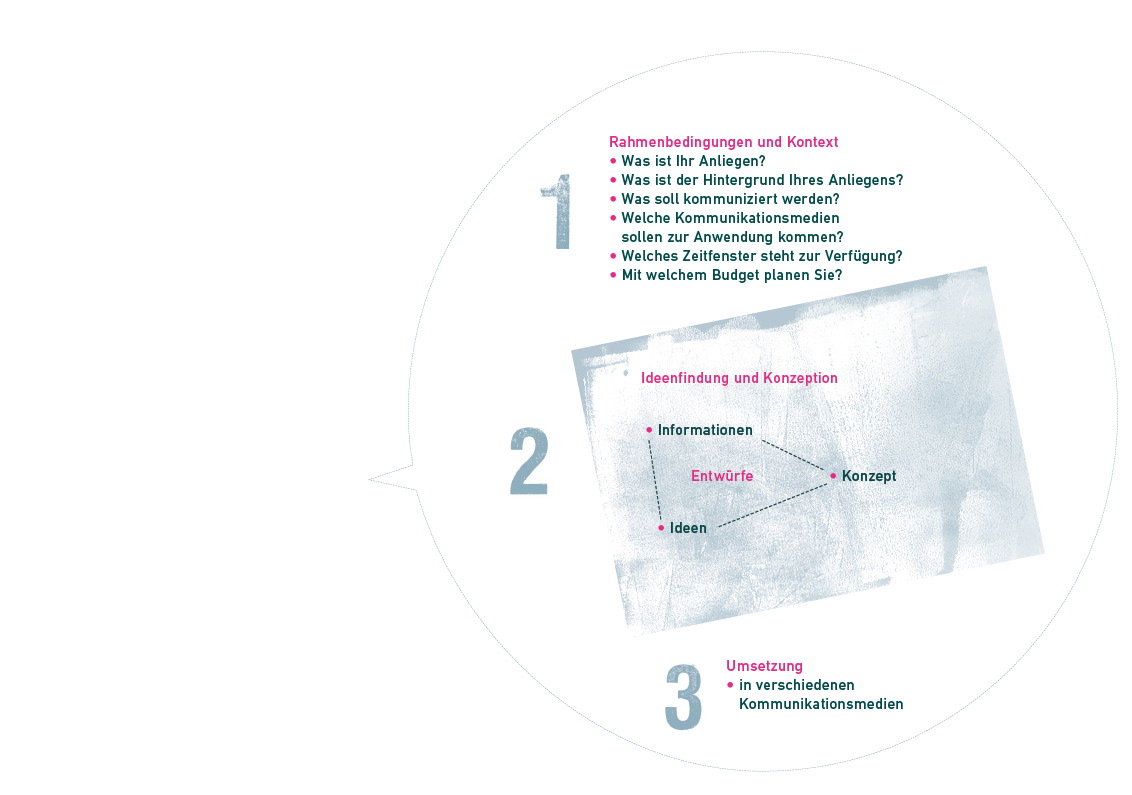 1

Rahmenbedingungen und Kontext
• Was ist Ihr Anliegen?
• Was ist der Hintergrund Ihres Anliegens?
• Was soll kommuniziert werden?
• Welche Kommunikationsmedien sollen zur Anwendung kommen?
• Welches Zeitfenster steht zur Verfügung?
• Mit welchem Budget planen Sie?

2

Ideenfindung und Konzeption

• Informationen
Entwürfe
• Konzept
• Ideen

3

Umsetzung
• in verschiedenen Kommunikationsmedien